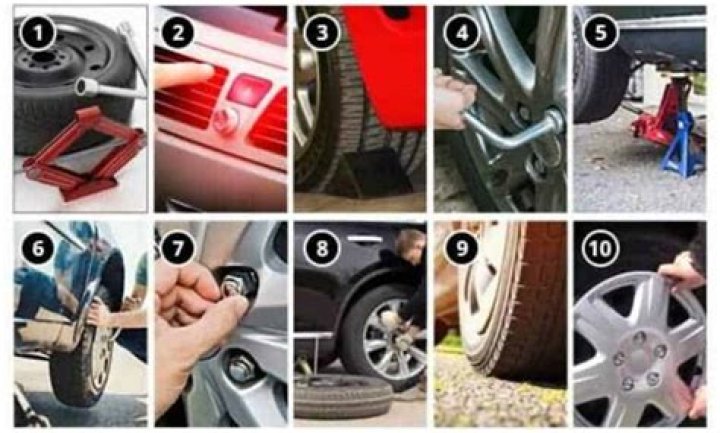 1
2
3
4
5
6
7
8
9
10